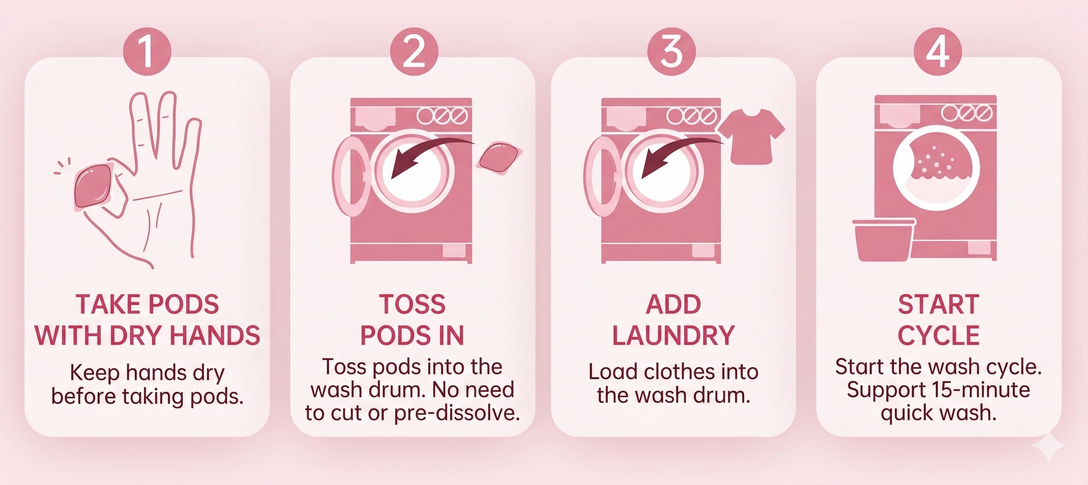 1

TAKE PODS WITH DRY HANDS

Keep hands dry before taking pods.

2

TOSS PODS IN

Toss pods into the wash drum. No need to cut or pre-dissolve.

3

ADD LAUNDRY

Load clothes into the wash drum.

4

START CYCLE

Start the wash cycle. Support 15-minute quick wash.